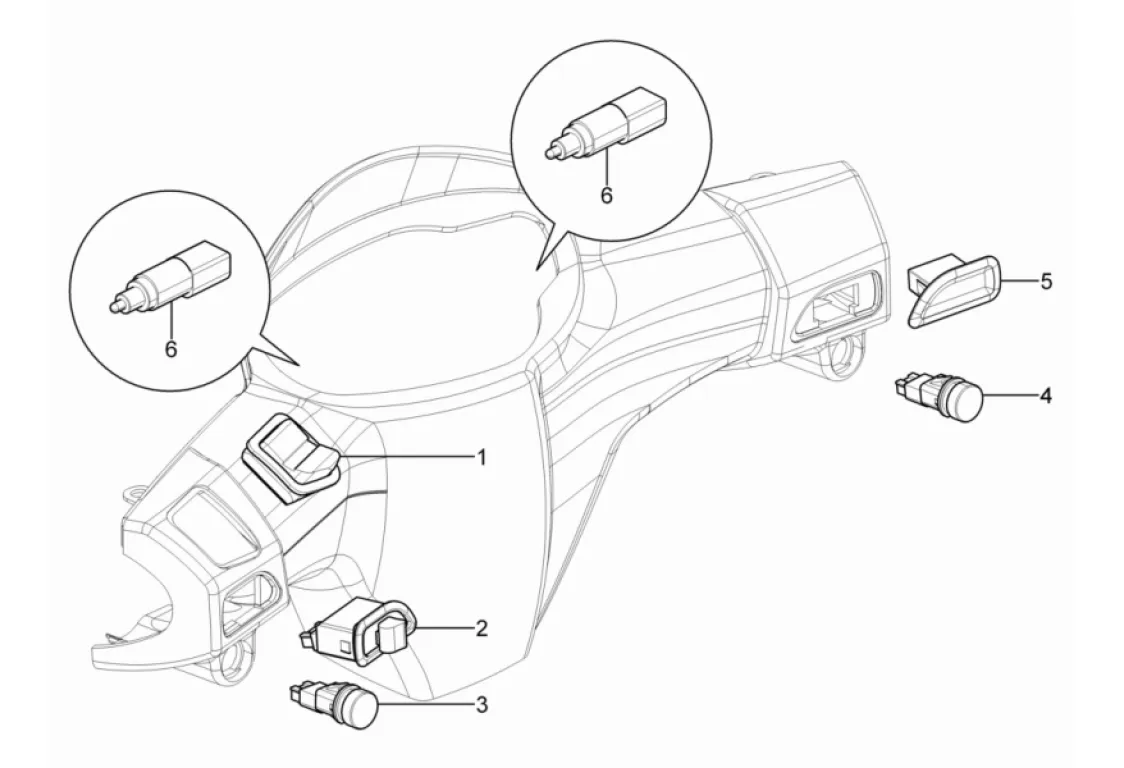 6

6

5

4

1

2

3