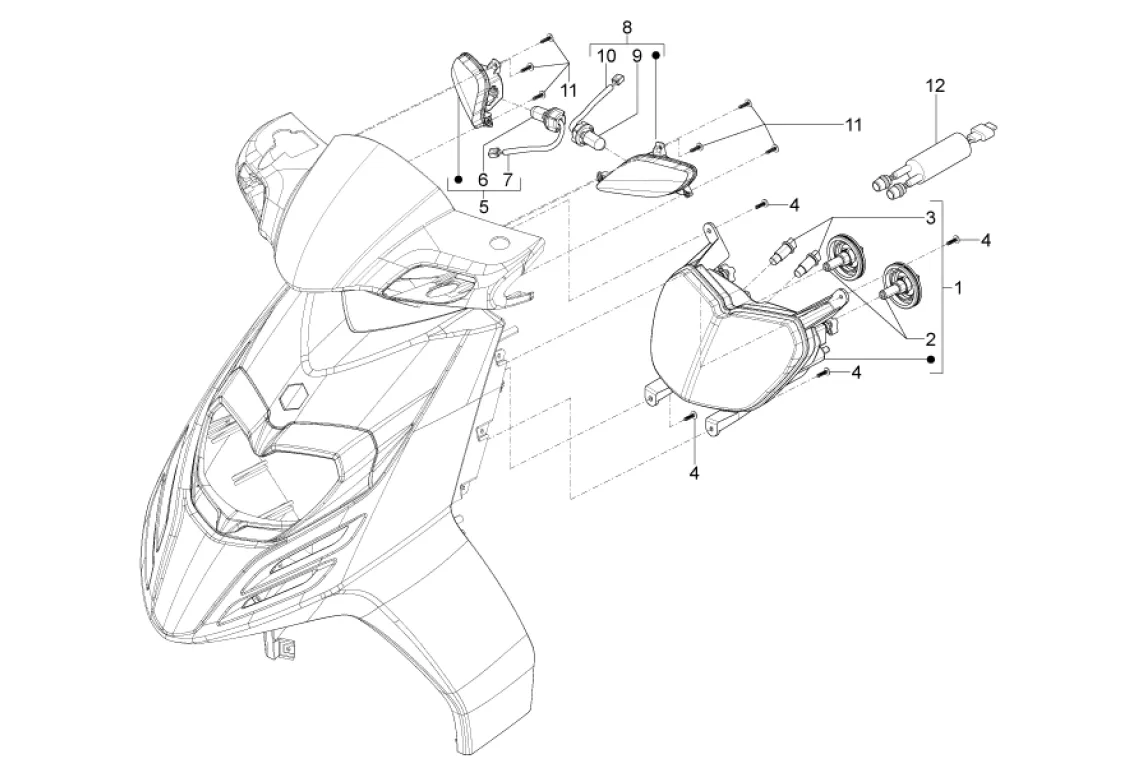 8
10
9
11
12
11
6
7
5
4
3
4
1
2
4
4