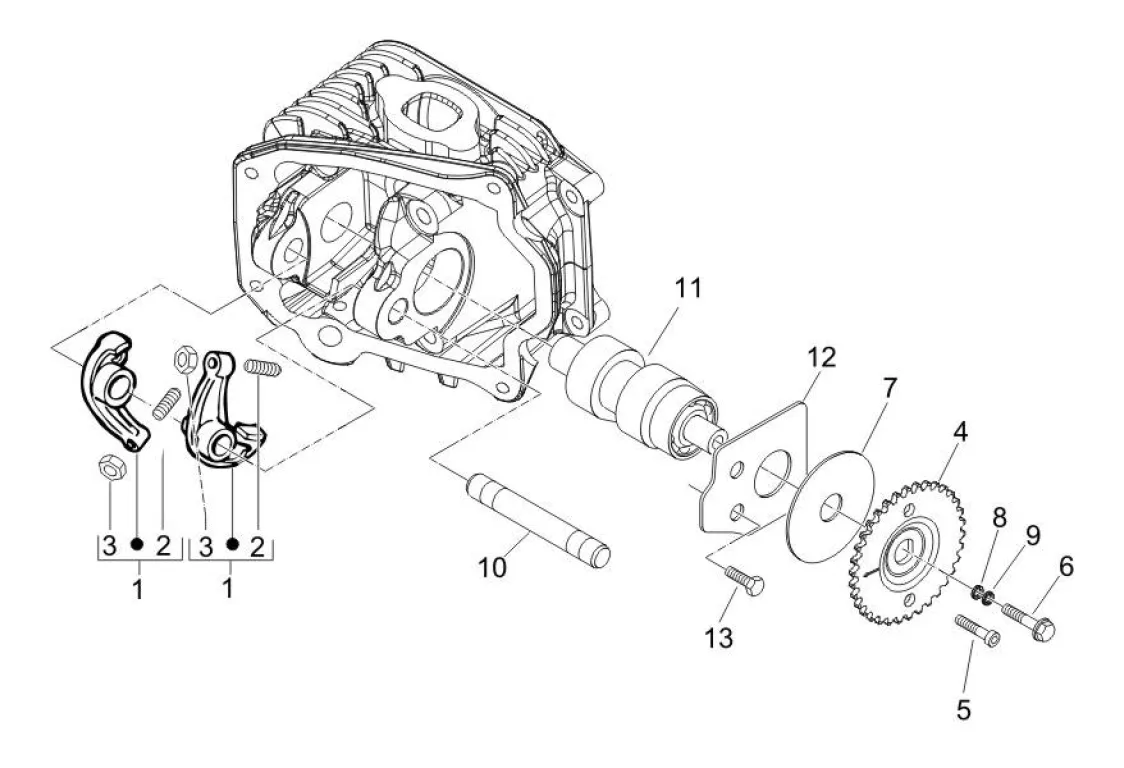 11
12
7
4
8
9
6
3 ● 2
3 ● 2
1
1
10
13
5