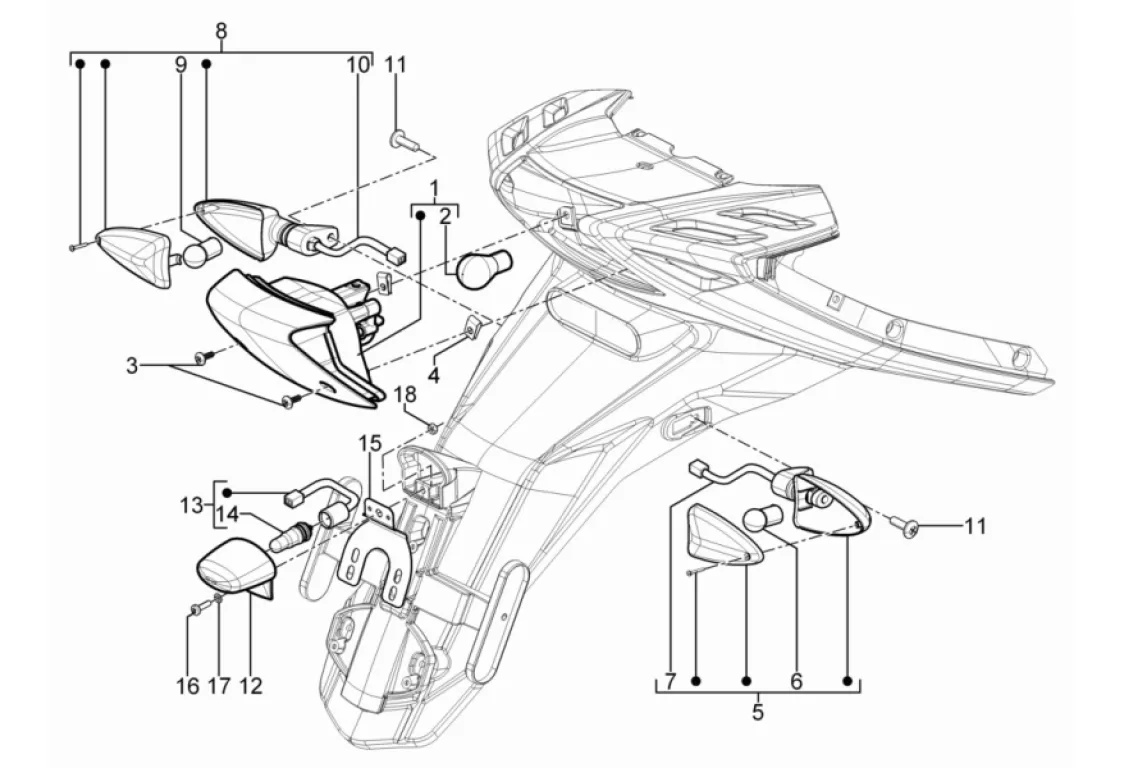 8
9
10
11
1
2
3
4
18
15
13
14
16
17
12
11
7
6
5