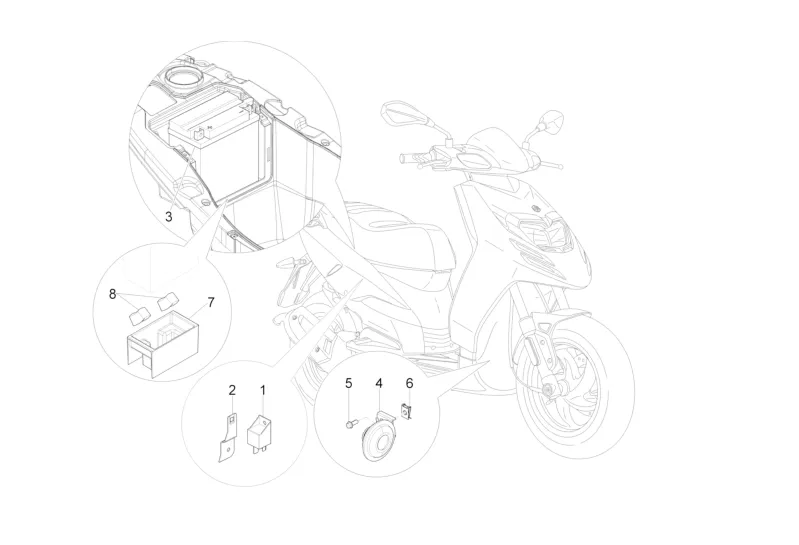 3
8
7
2
1
5
4
6