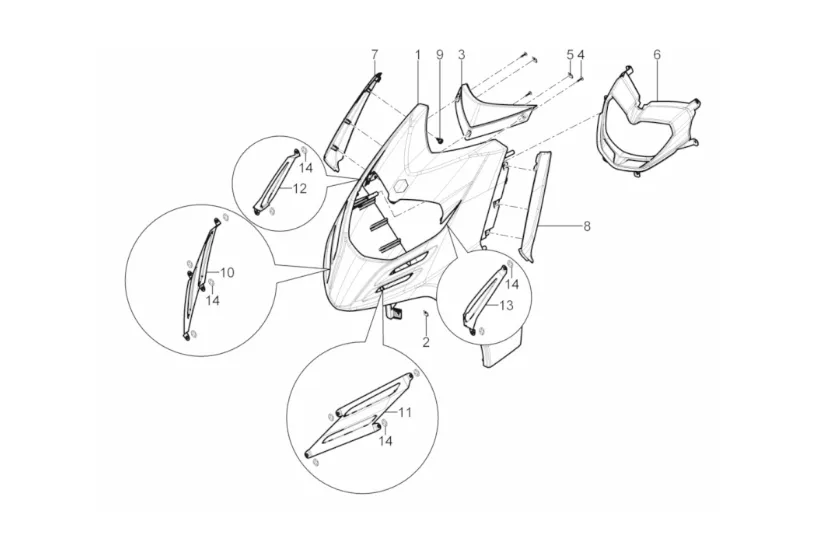 7
1
9
3
5
4
6
14
12
8
10
14
14
13
2
11
14