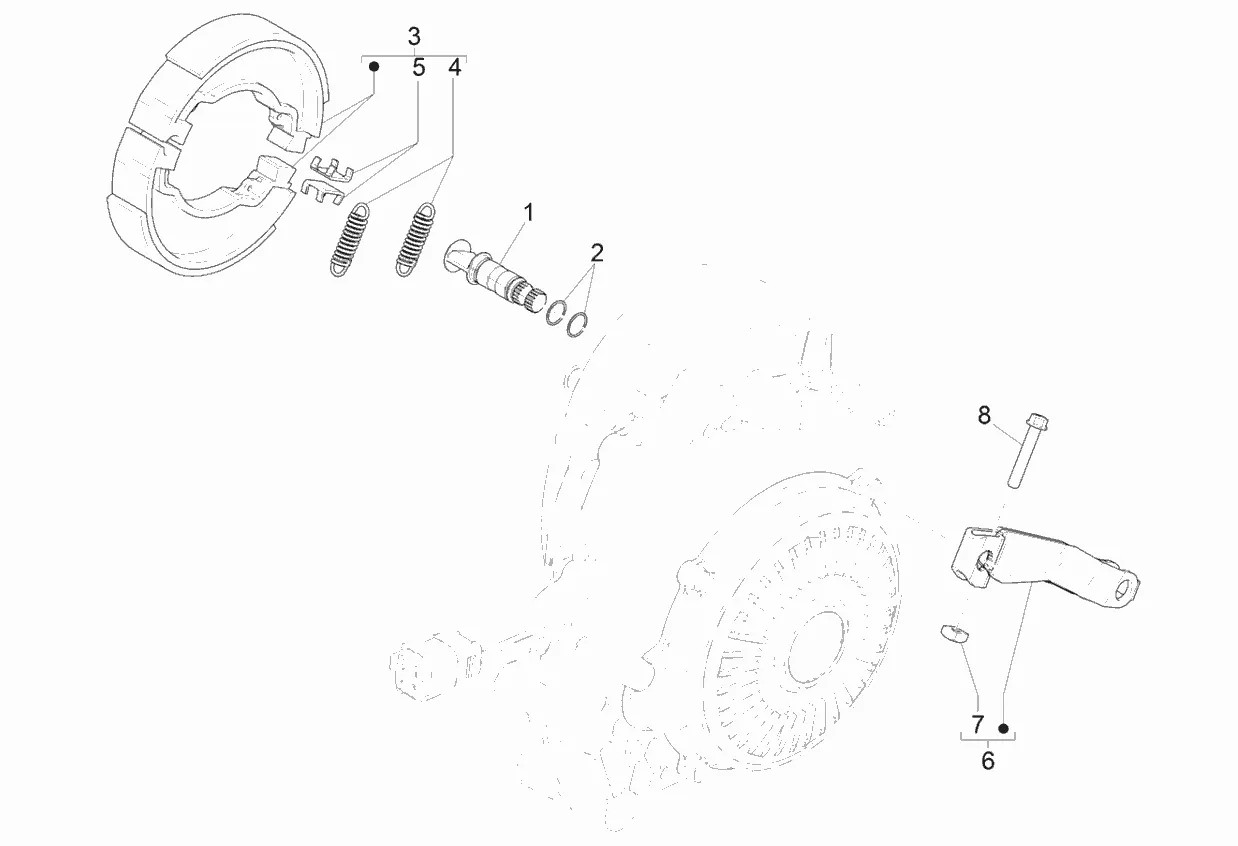 3
5
4
1
2
8
7
6