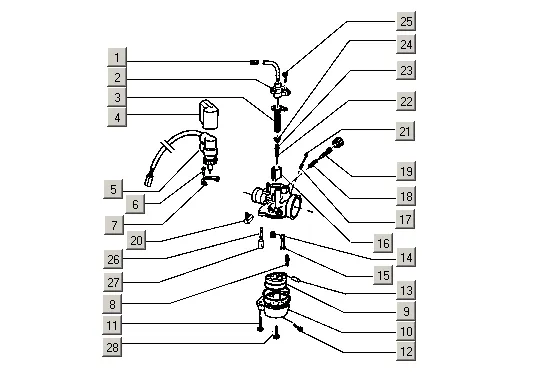 1
2
3
4
5
6
7
20
26
27
8
11
28
25
24
23
22
21
19
18
17
16
14
15
13
9
10
12