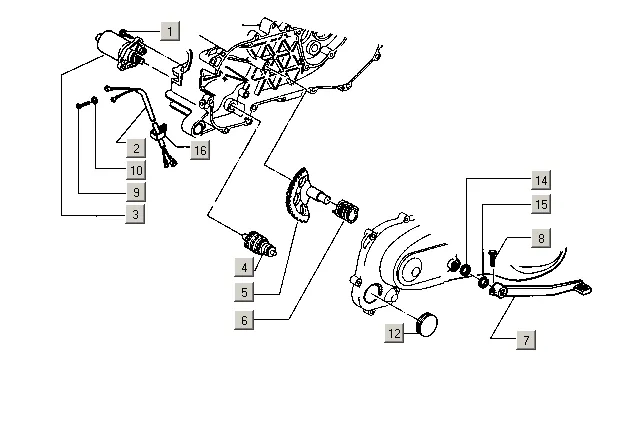 1
2
16
10
9
3
4
5
6
14
15
8
12
7