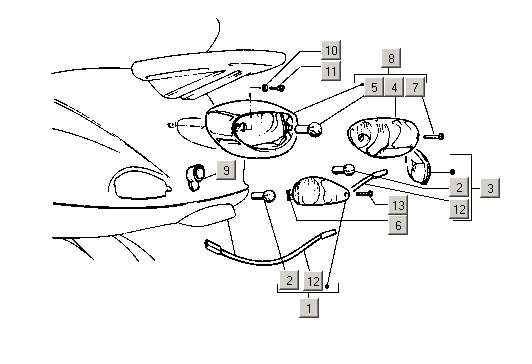 10
11
8
5
4
7
9
2
3
12
13
6
2
12
1