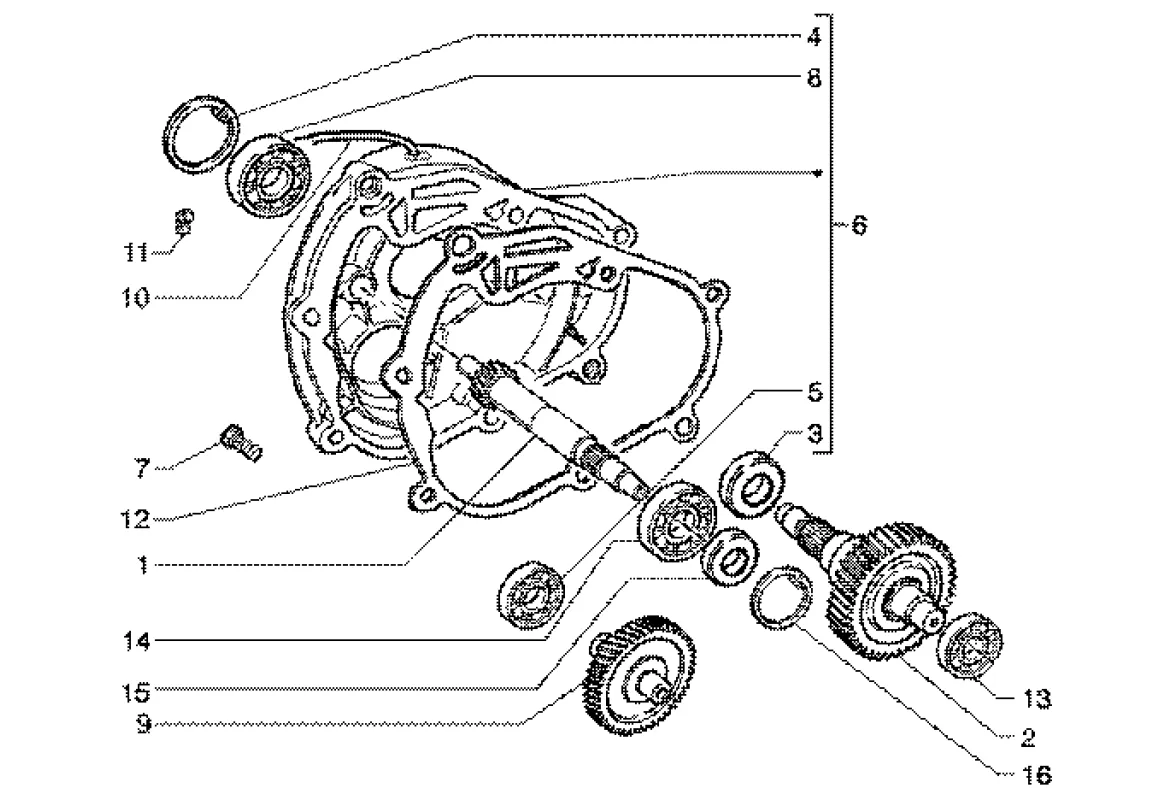 4
8
6
11
10
5
3
7
12
1
14
15
9
13
2
16