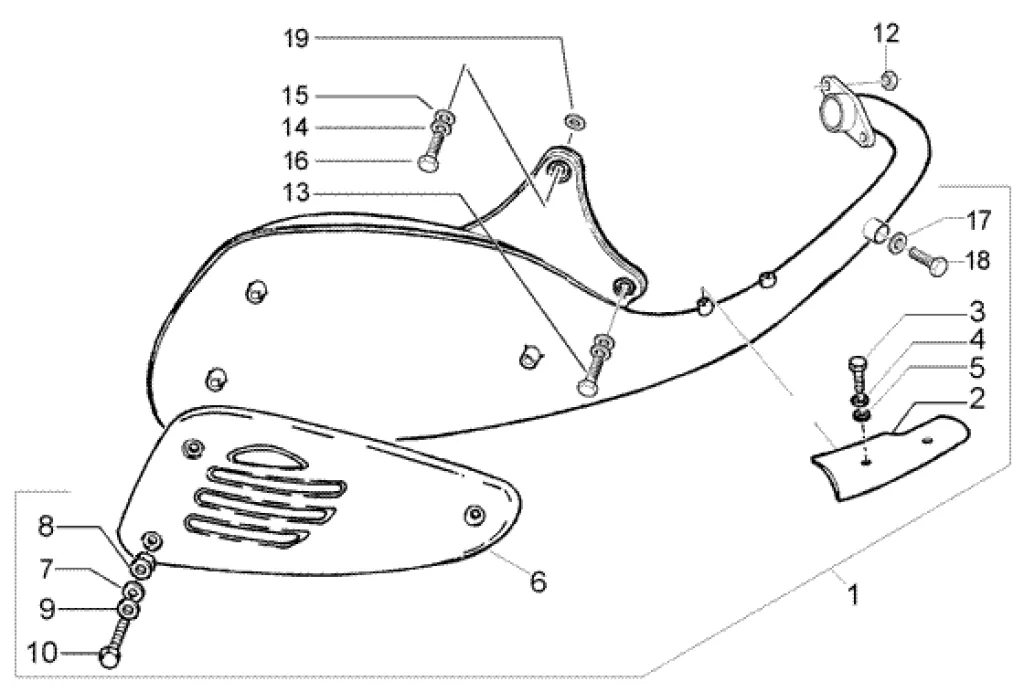 19
12
15
14
16
13
17
18
3
4
5
2
8
7
9
10
6
1