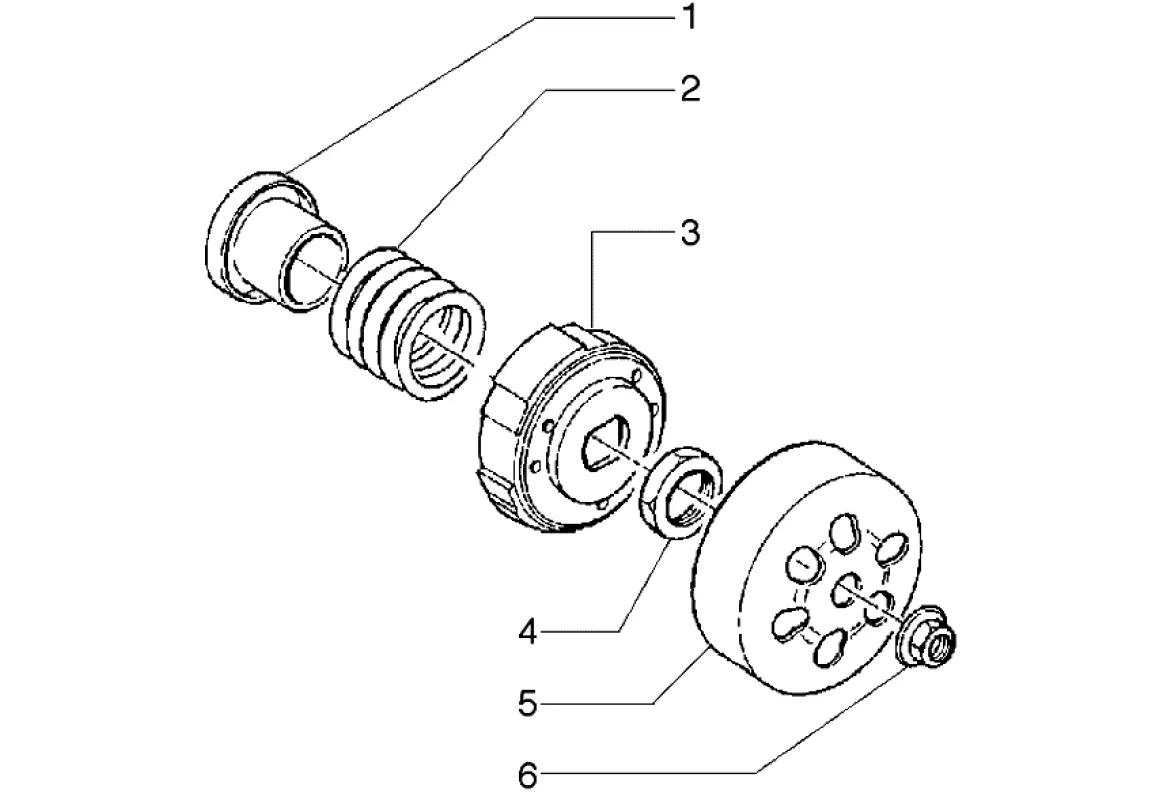 1
2
3
4
5
6