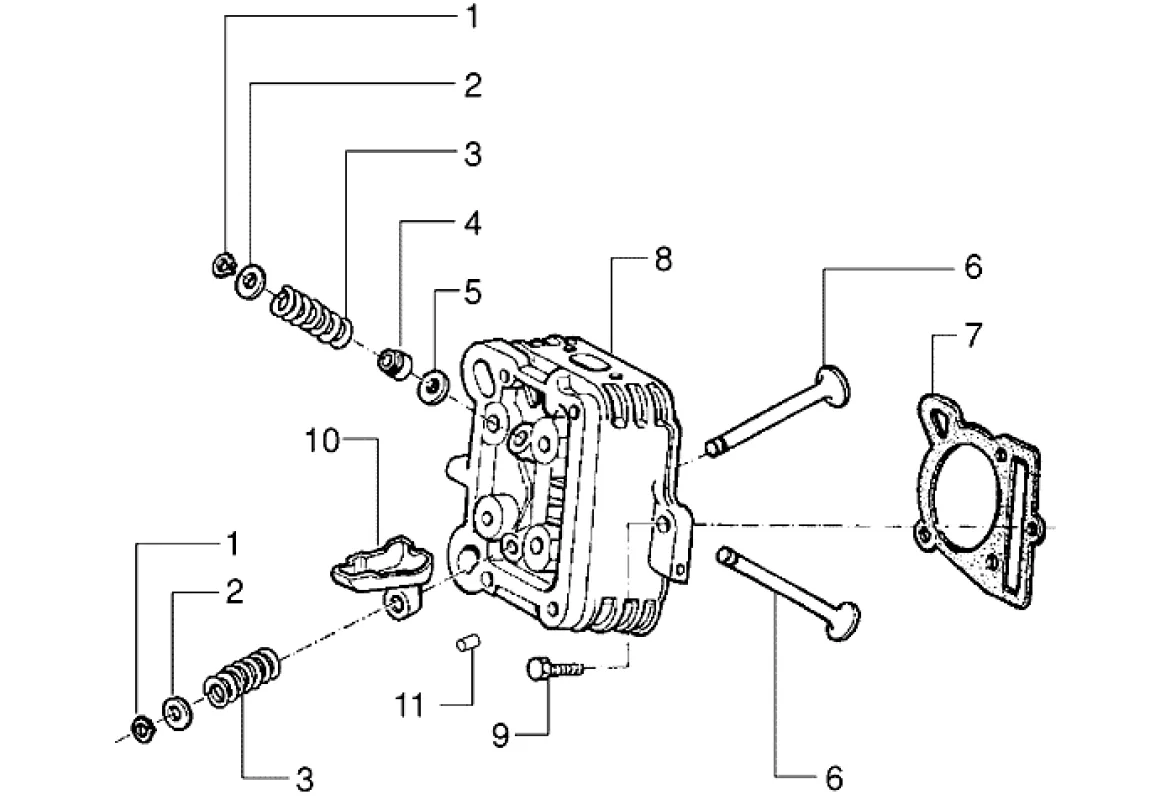 1
2
3
4
5
8
6
7
10
1
2
11
9
3
6