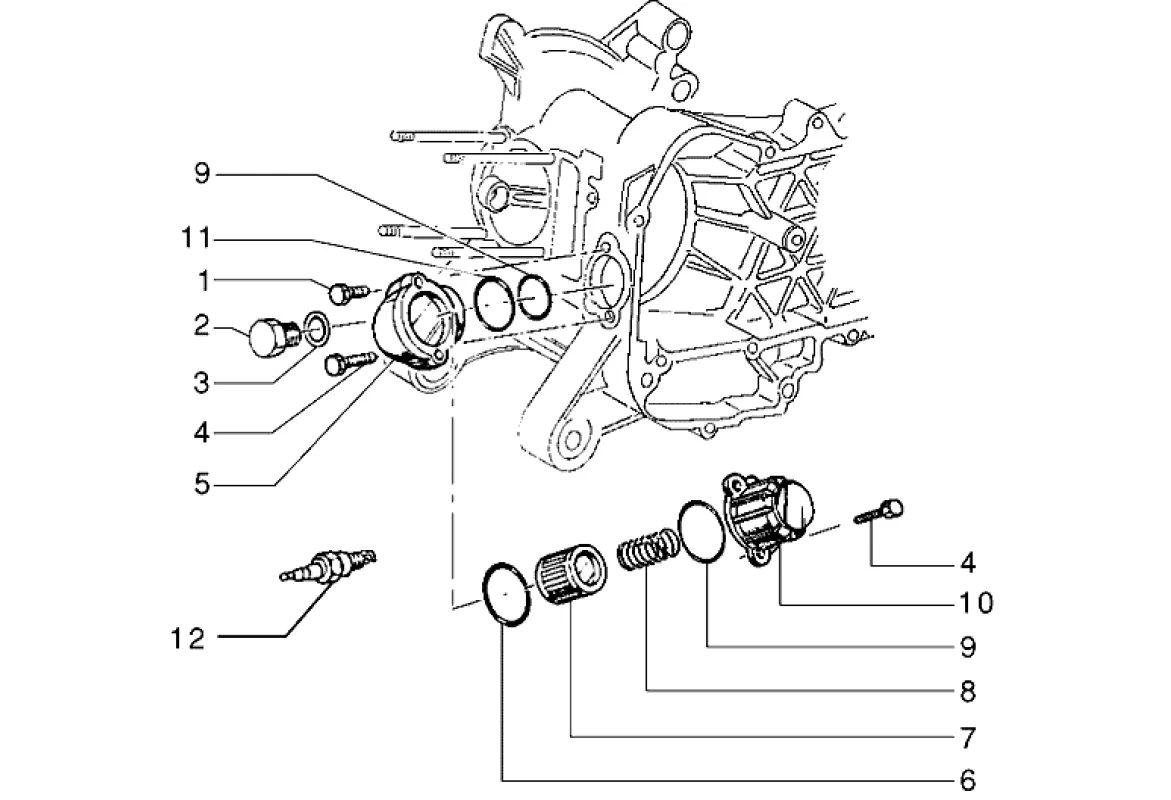 9
11
1
2
3
4
5
12
4
10
9
8
7
6