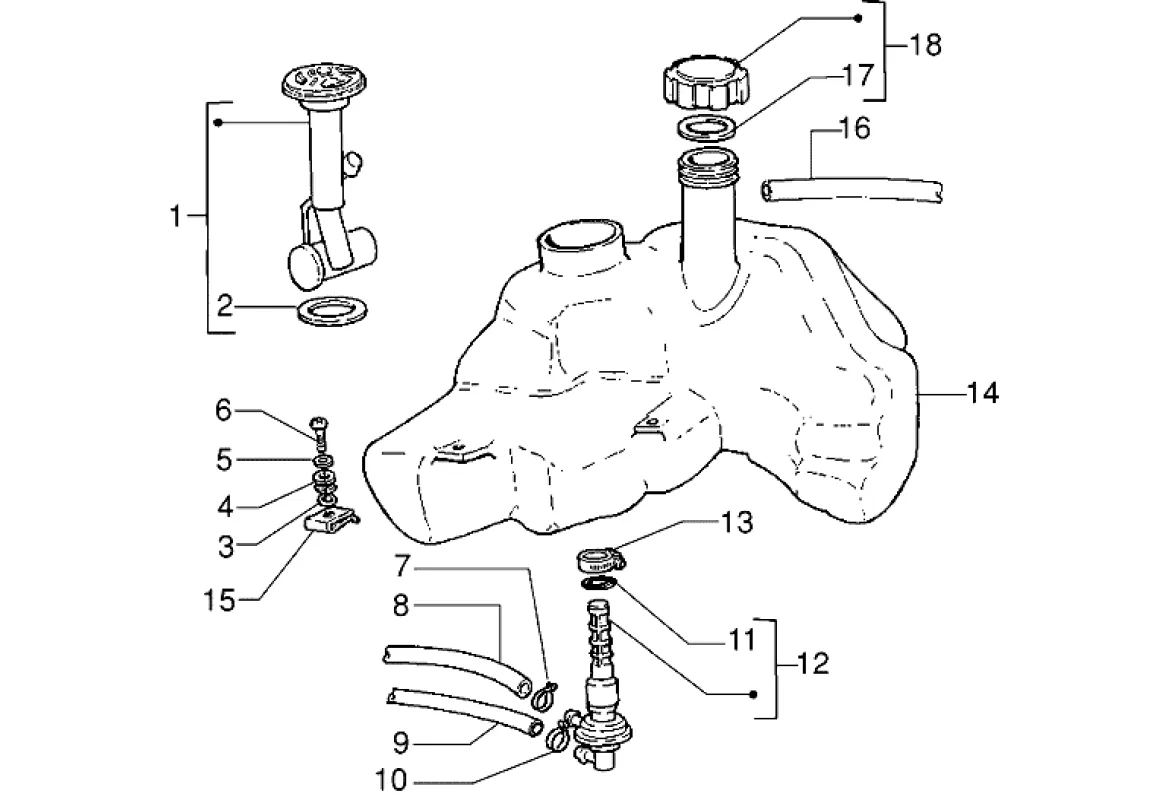 18
17
16
1
2
14
6
5
4
3
15
13
7
8
11
12
9
10