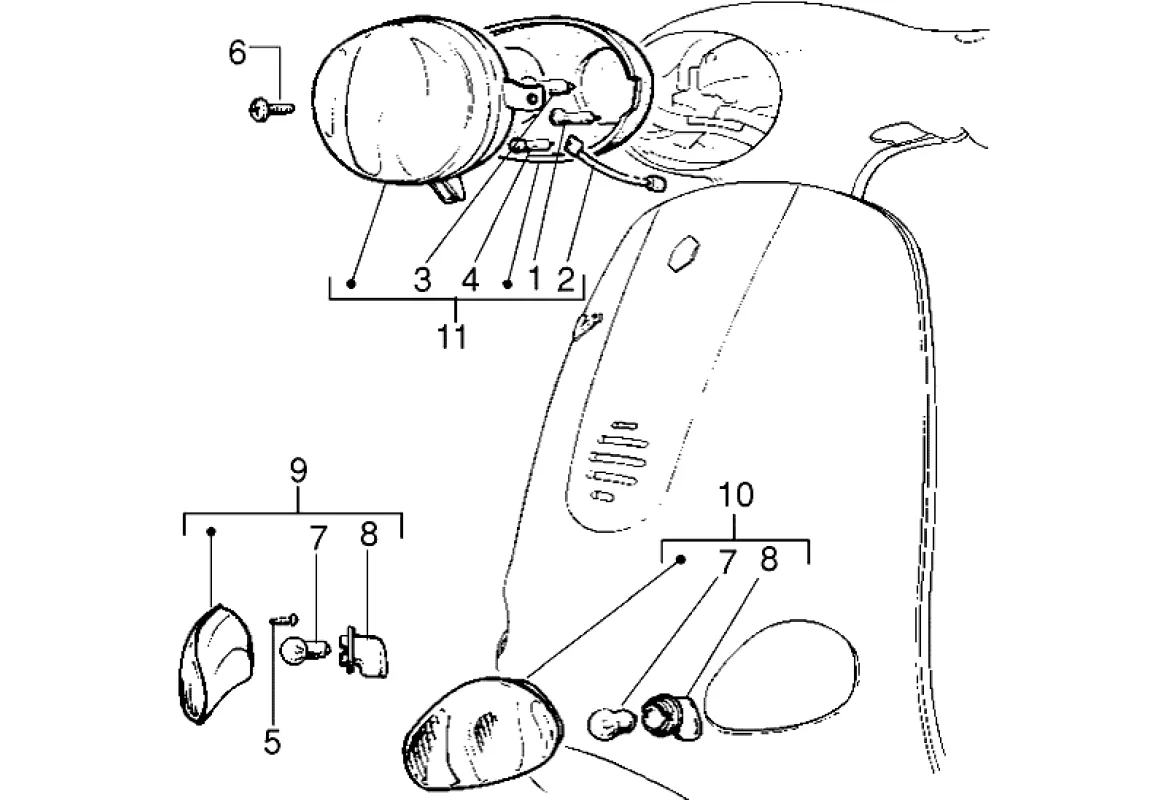 6
3 4 1 2
11
9
7 8
5
10
7 8