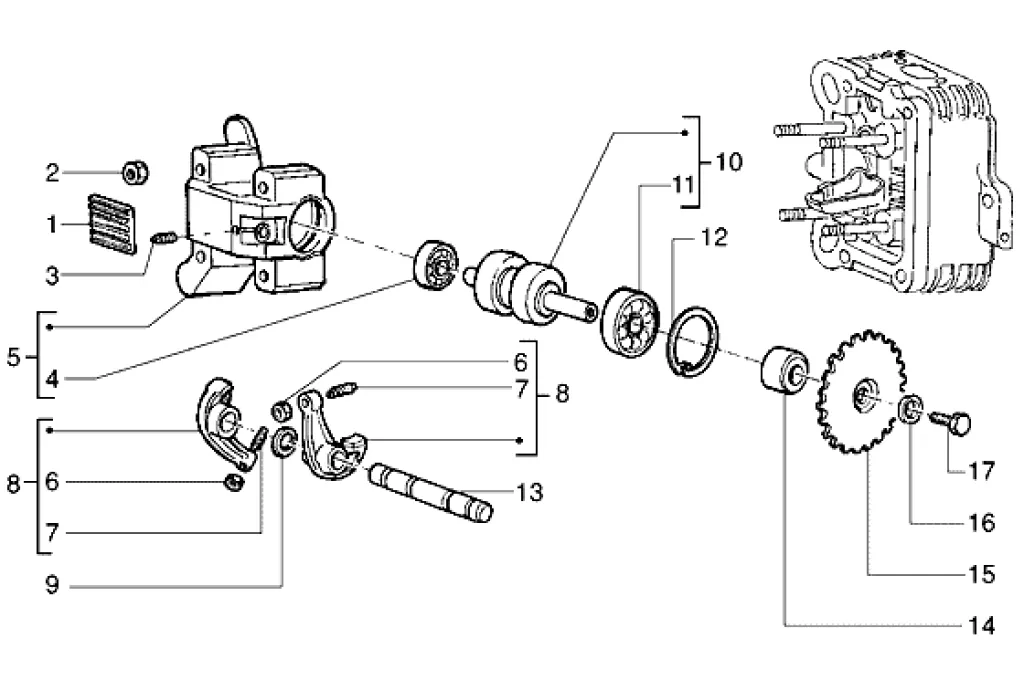 2
1
3
5
4
10
11
12
6
7
8
8
6
7
9
13
17
16
15
14