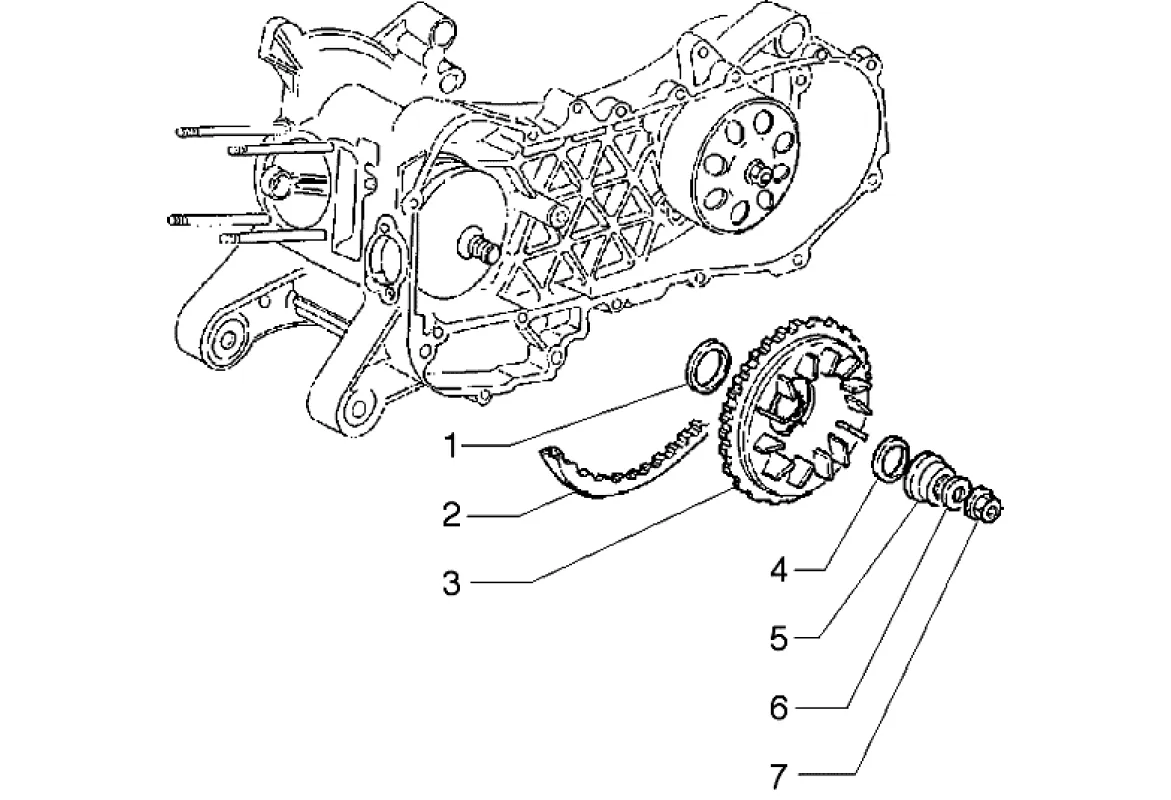 1
2
3
4
5
6
7