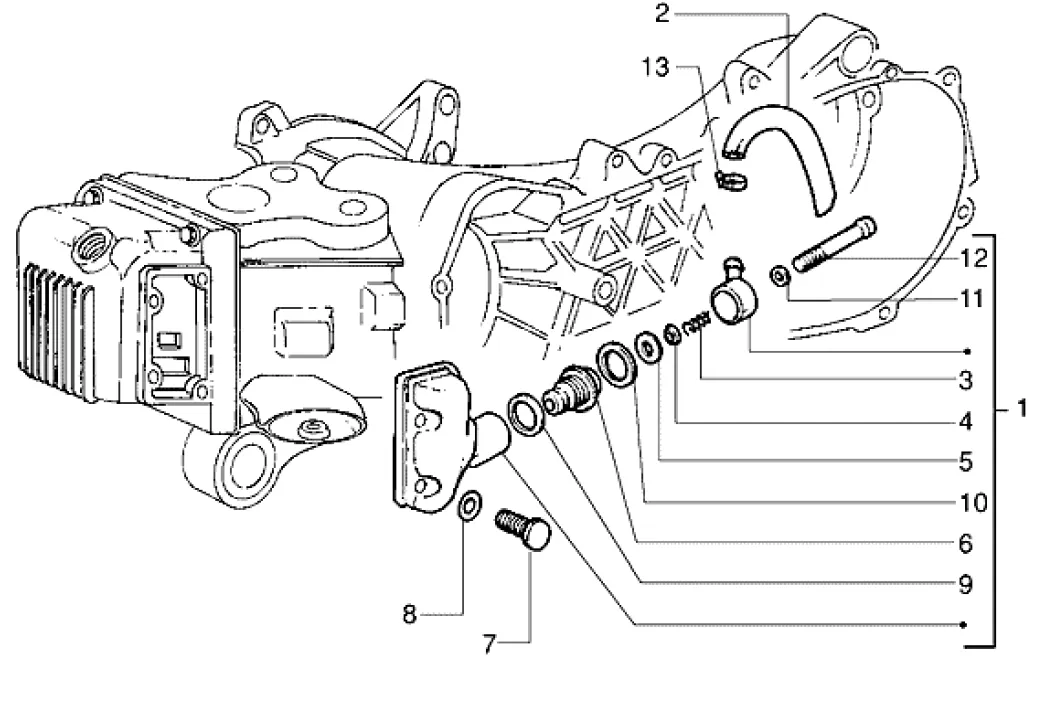 2
13
12
11
3
4
1
5
10
6
9
8
7