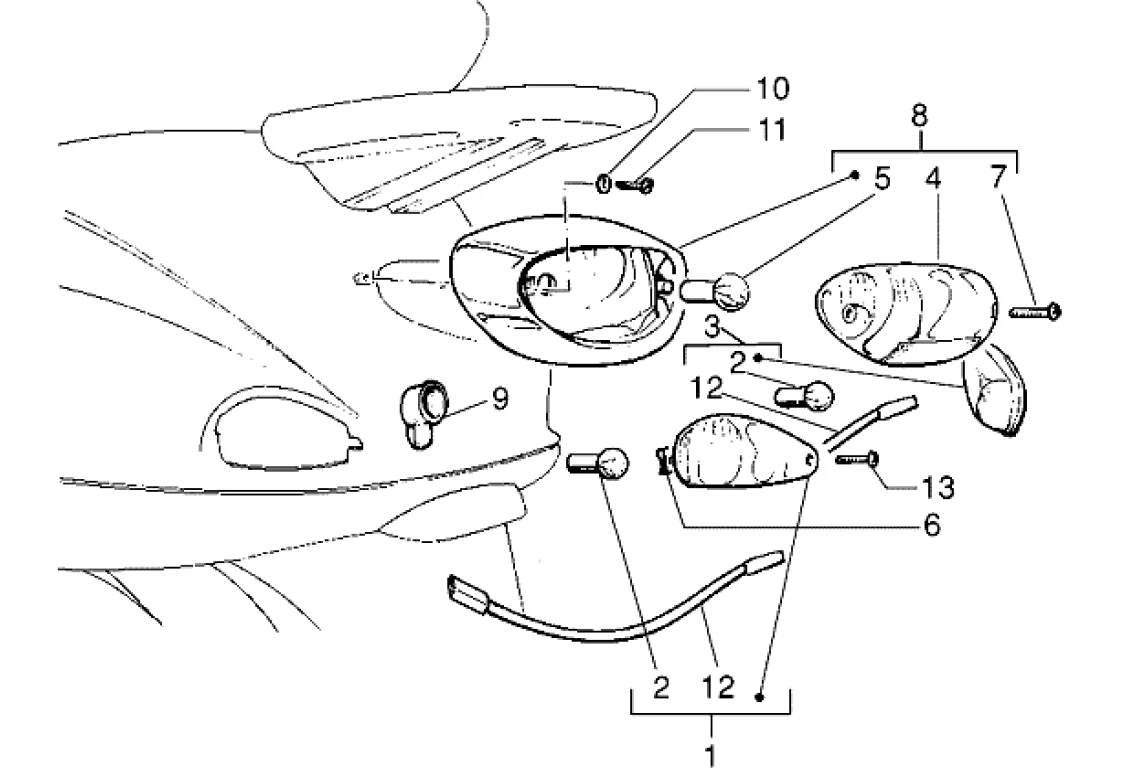 10
11
8
5
4
7
3
2
12
9
13
6
2
12
1