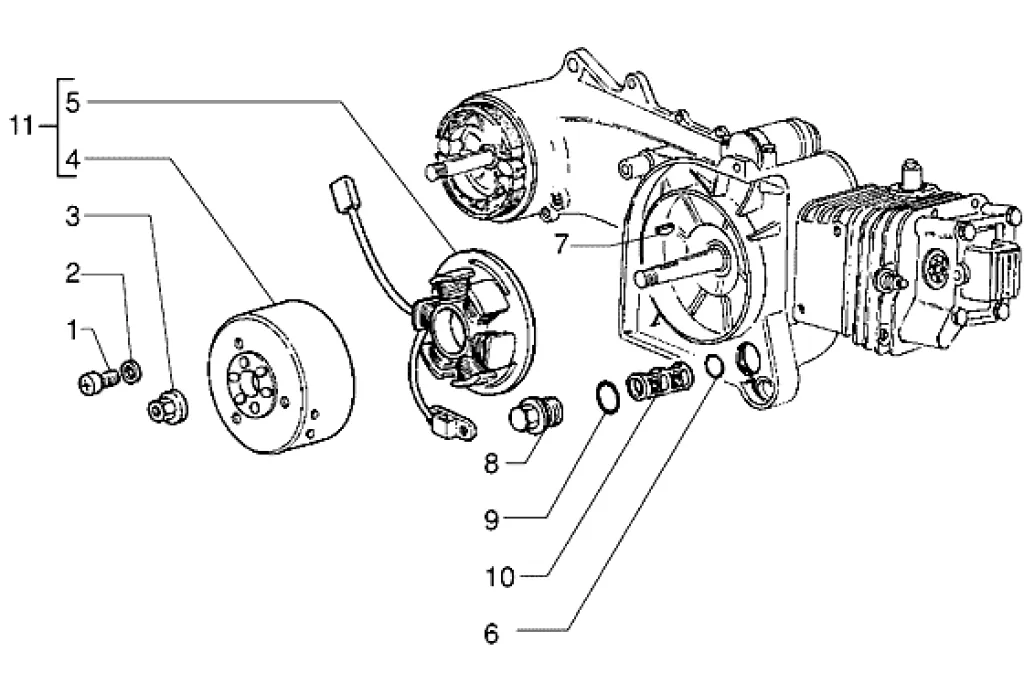 11
5
4
3
2
1
7
8
9
10
6