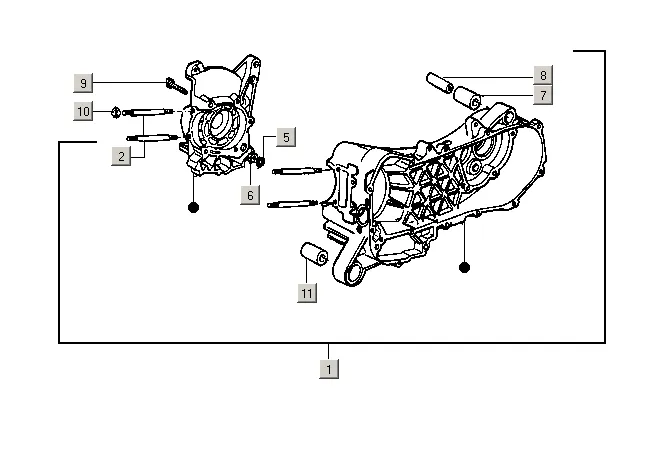 9
10
2
5
6
8
7
11
1