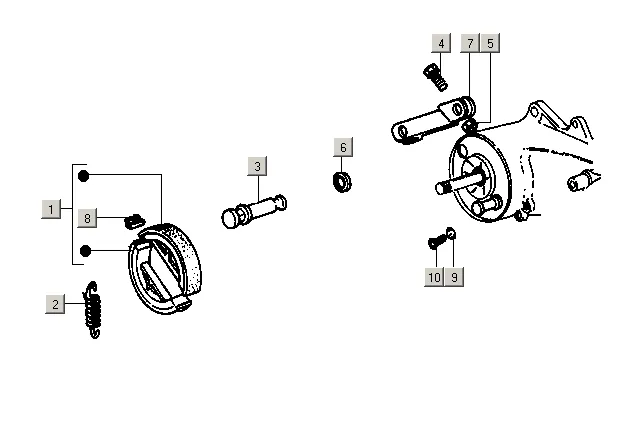 4
7
5
6
3
1
8
2
10
9