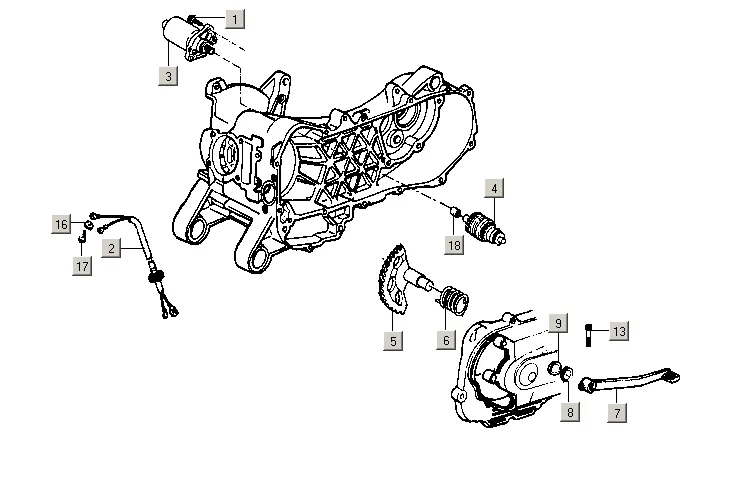 1
3
4
16
2
18
17
5
6
9
13
8
7