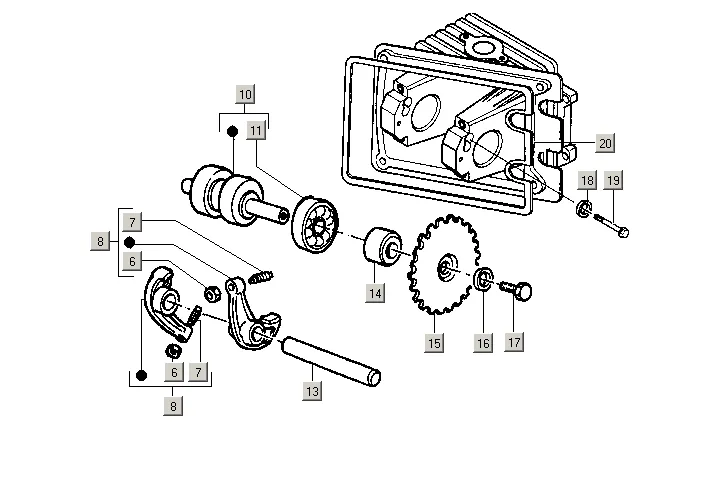 10
11
20
18
19
7
8
6
14
15
16
17
6
7
13
8