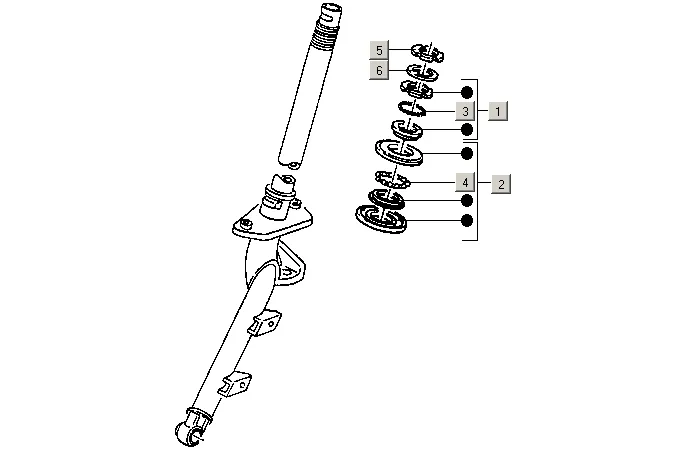 5
6
3
1
4
2