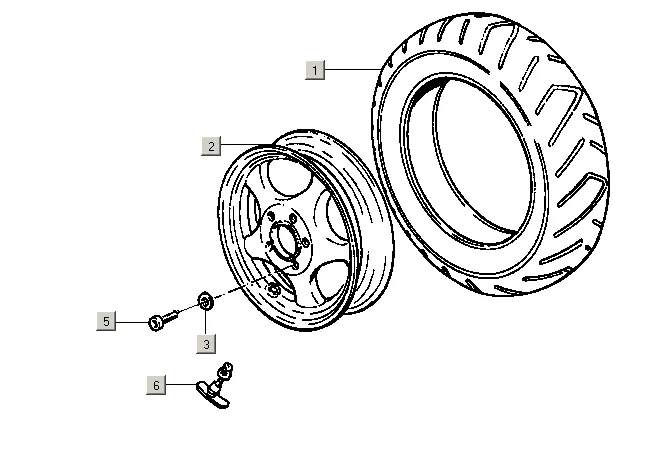 1
2
5
3
6