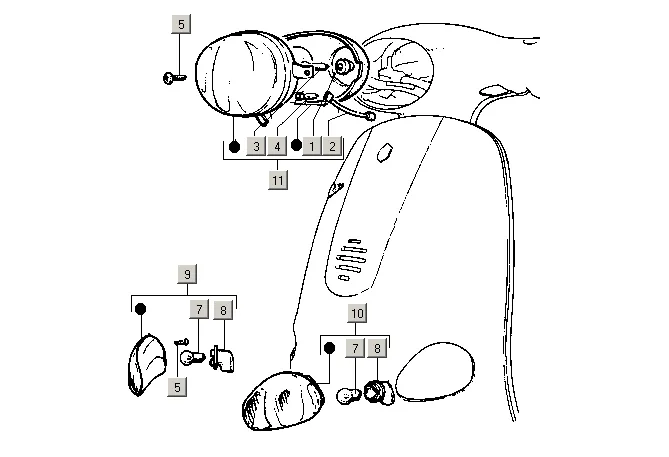 5
3
4
1
2
11
9
7
8
5
10
7
8