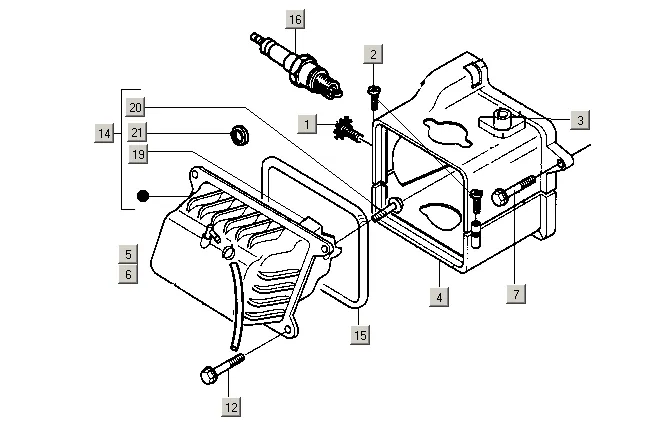 16
2
20
1
3
14
21
19
5
6
4
7
15
12