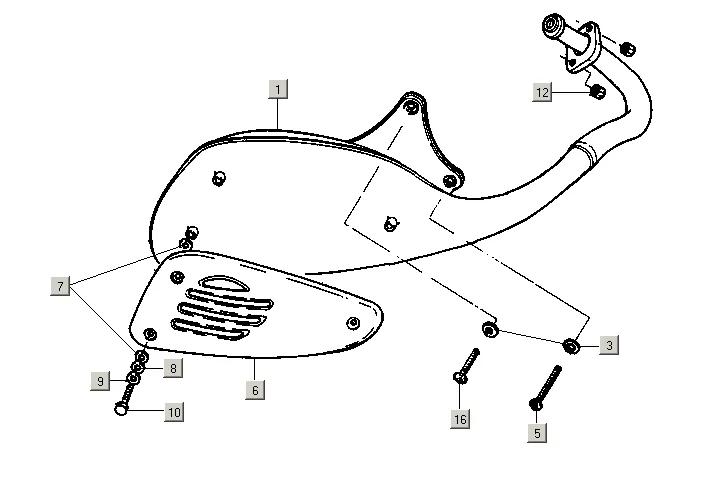 1
12
7
3
8
9
6
10
16
5