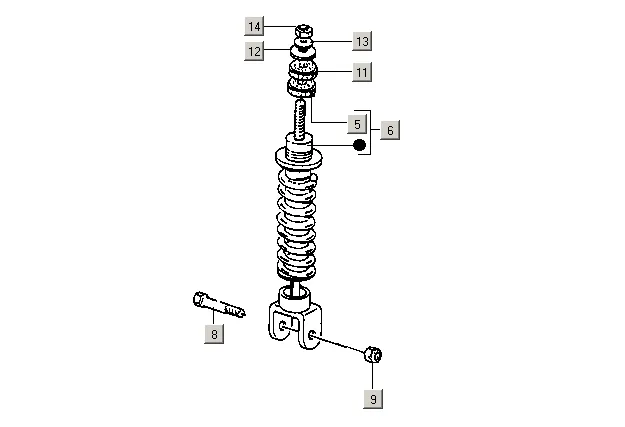 14
13
12
11
5
6
8
9