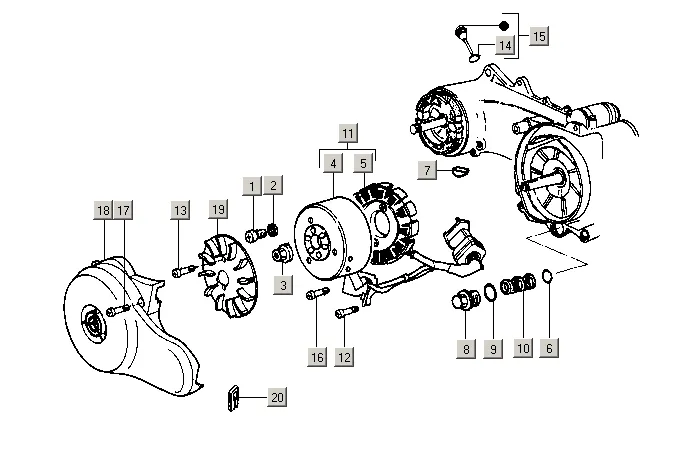 15
14
11
4
5
7
1
2
18
17
13
19
3
16
12
8
9
10
6
20