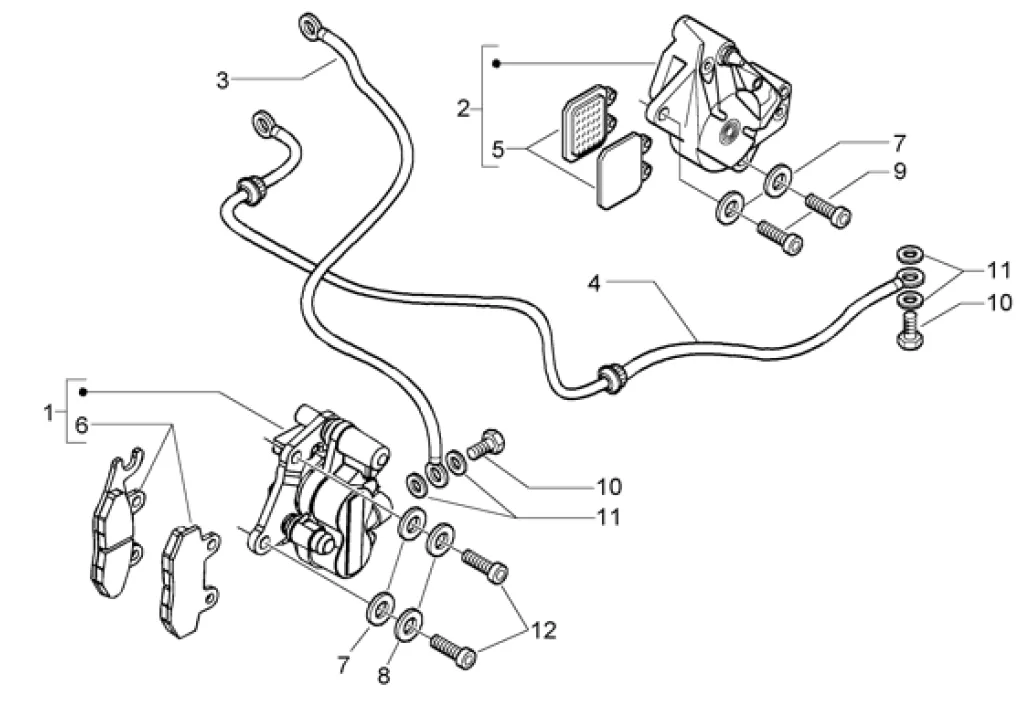 3
2
5
7
9
4
11
10
1
6
10
11
12
7
8