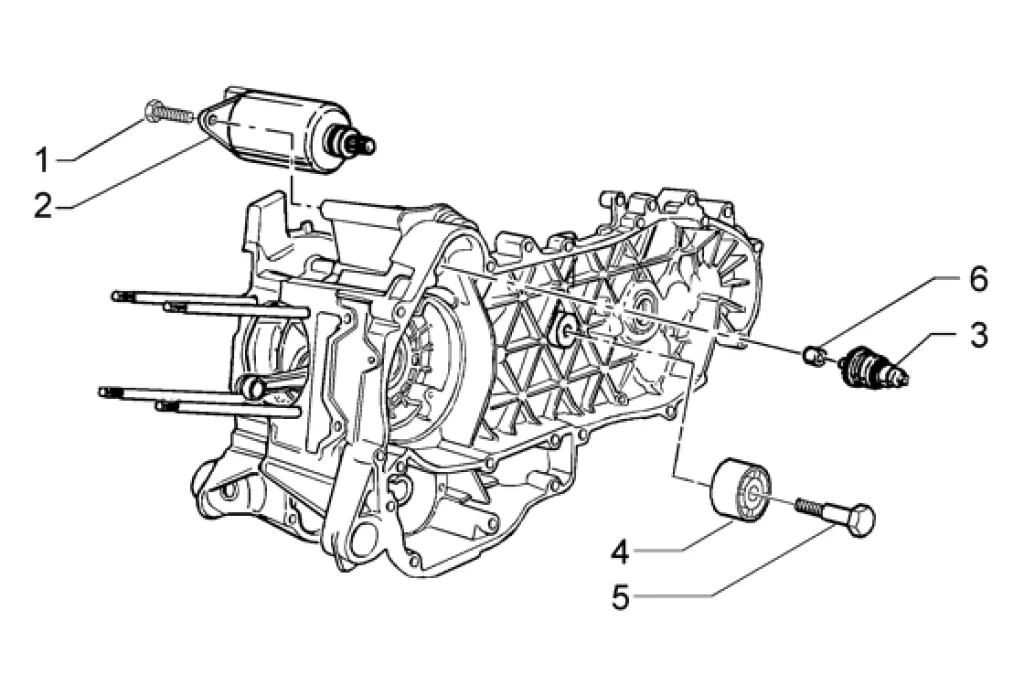 1
2
6
3
4
5