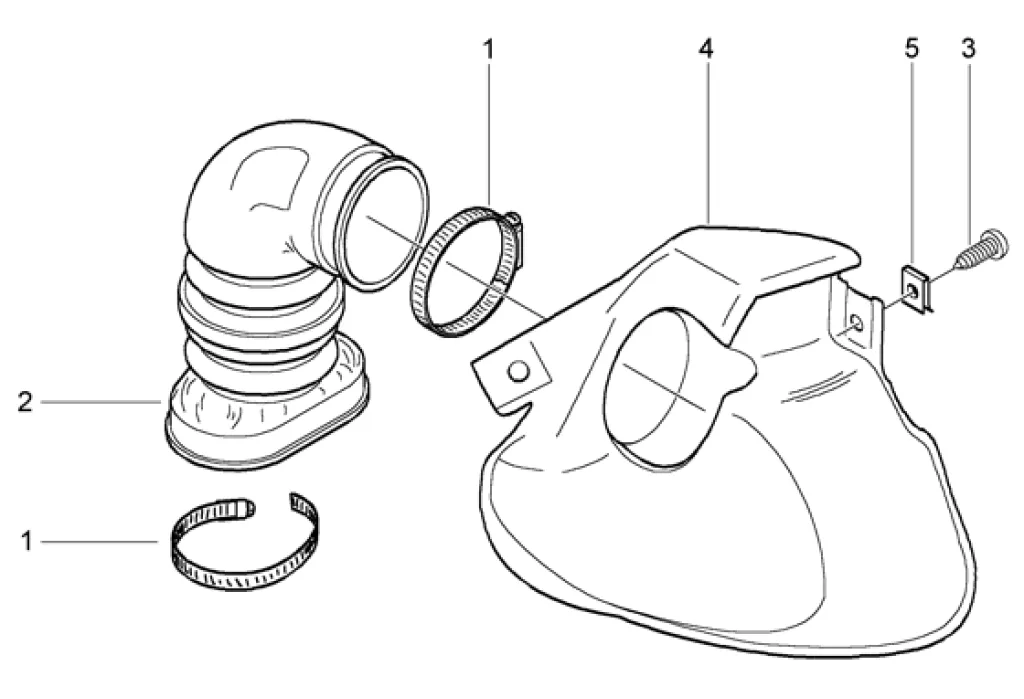 1
4
5
3
2
1