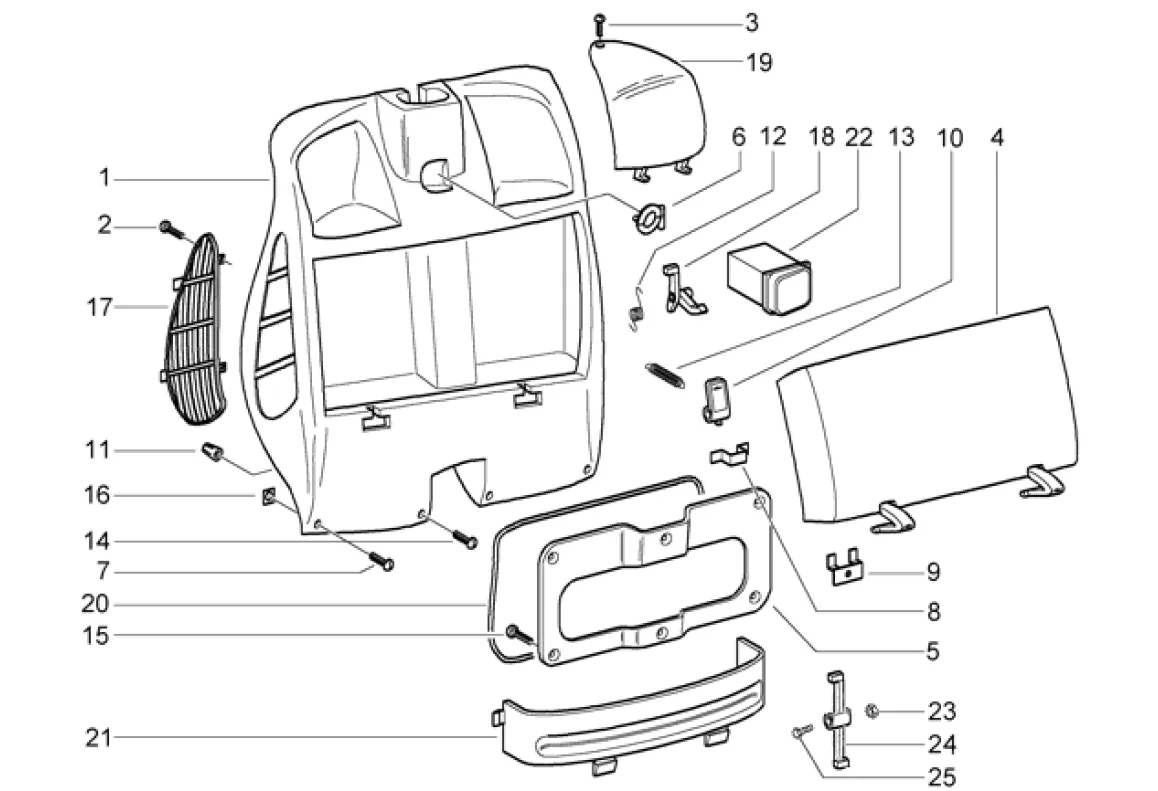 3
19
6
12
18
22
13
10
4
1
2
17
11
16
14
7
20
15
21
9
8
5
23
24
25