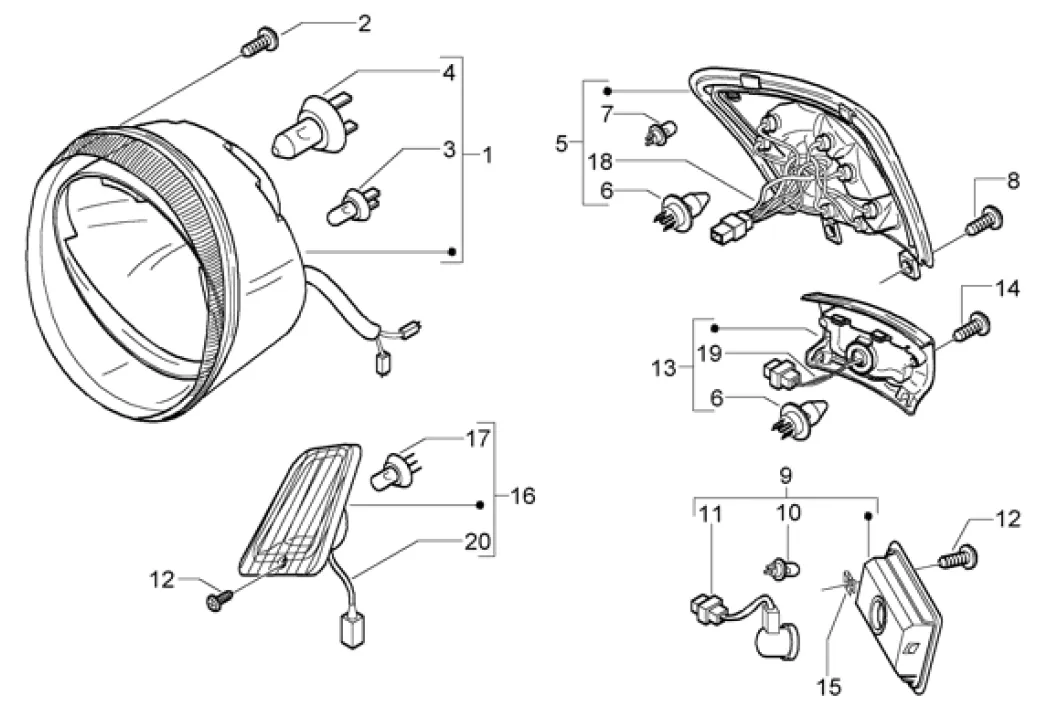 2
4
3
1
5
7
18
6
8
14
13
19
6
17
16
20
12
9
11
10
12
15