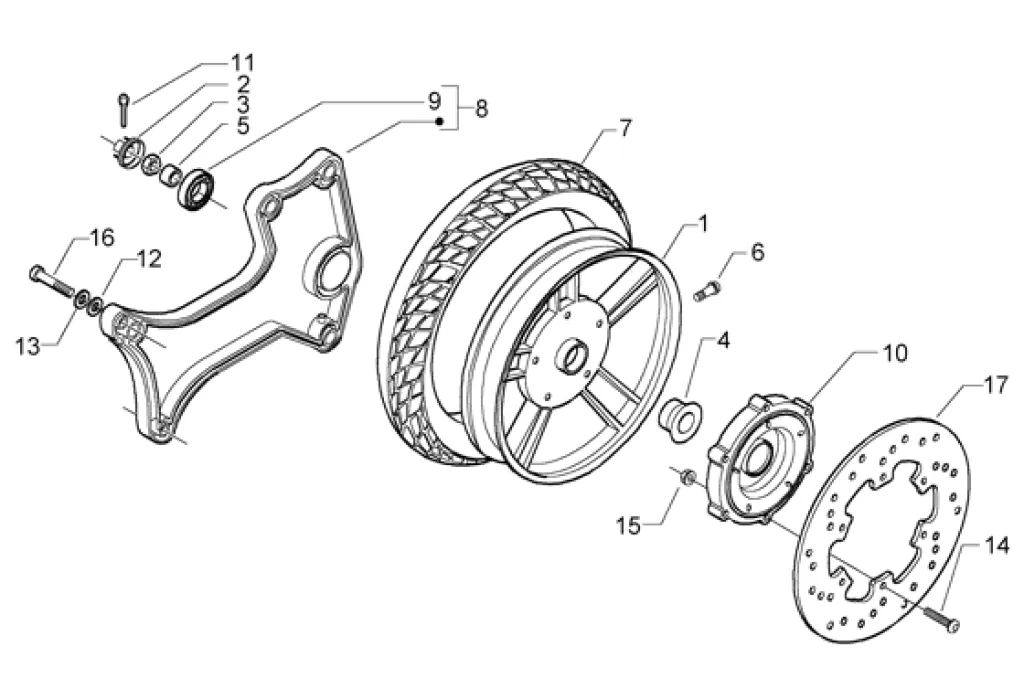 11
2
3
5
9
8
7
16
12
13
1
6
4
10
17
15
14