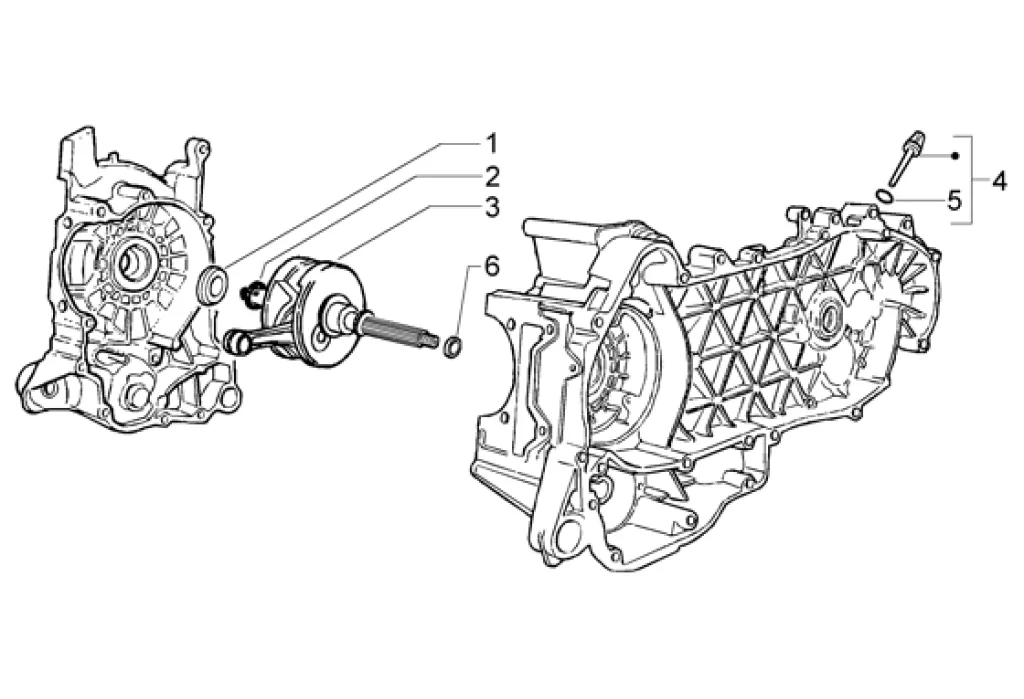 1
2
3
6
4
5