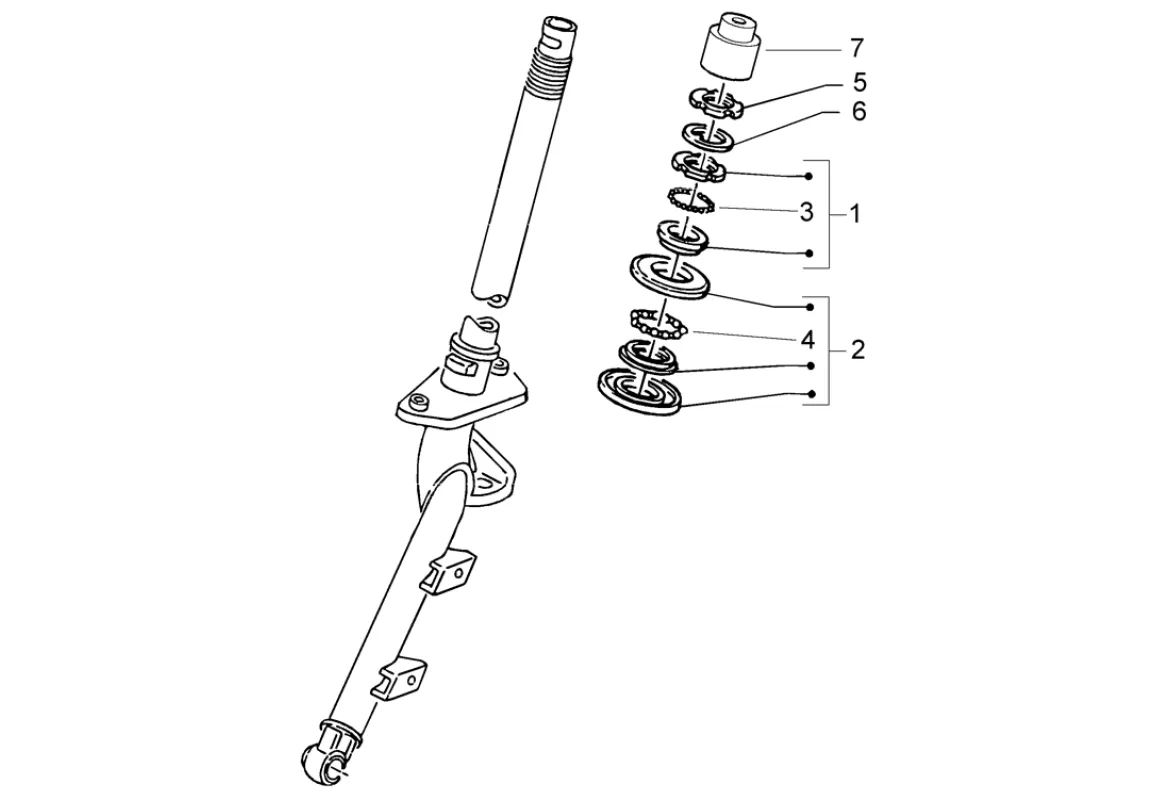 7
5
6
3
1
4
2