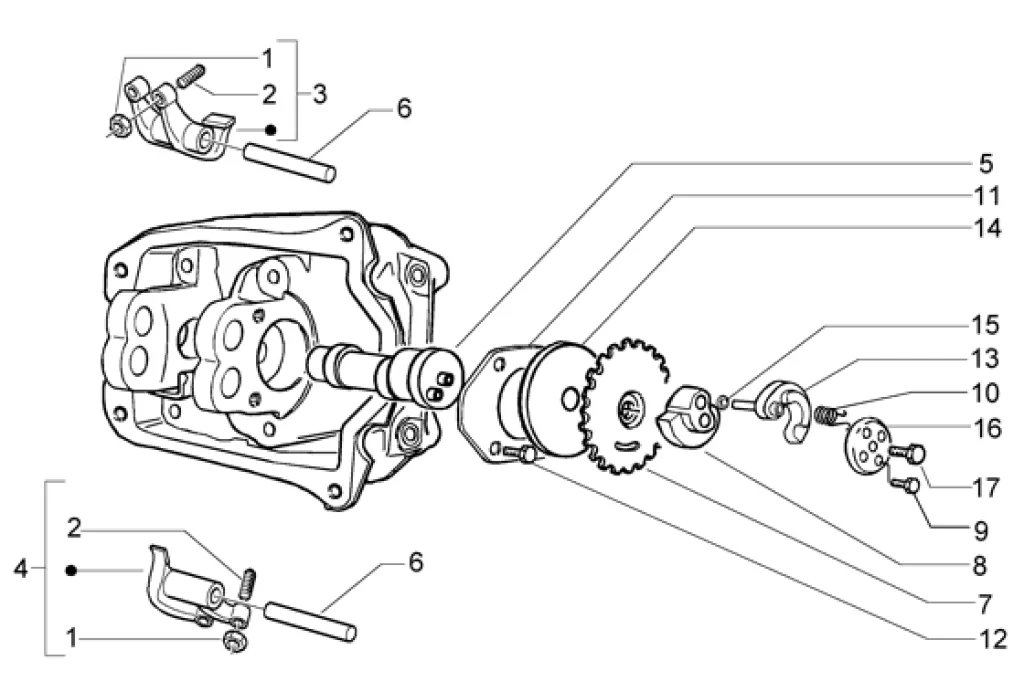 1
2
3
6
5
11
14
15
13
10
16
17
9
8
7
12
4
2
6
1