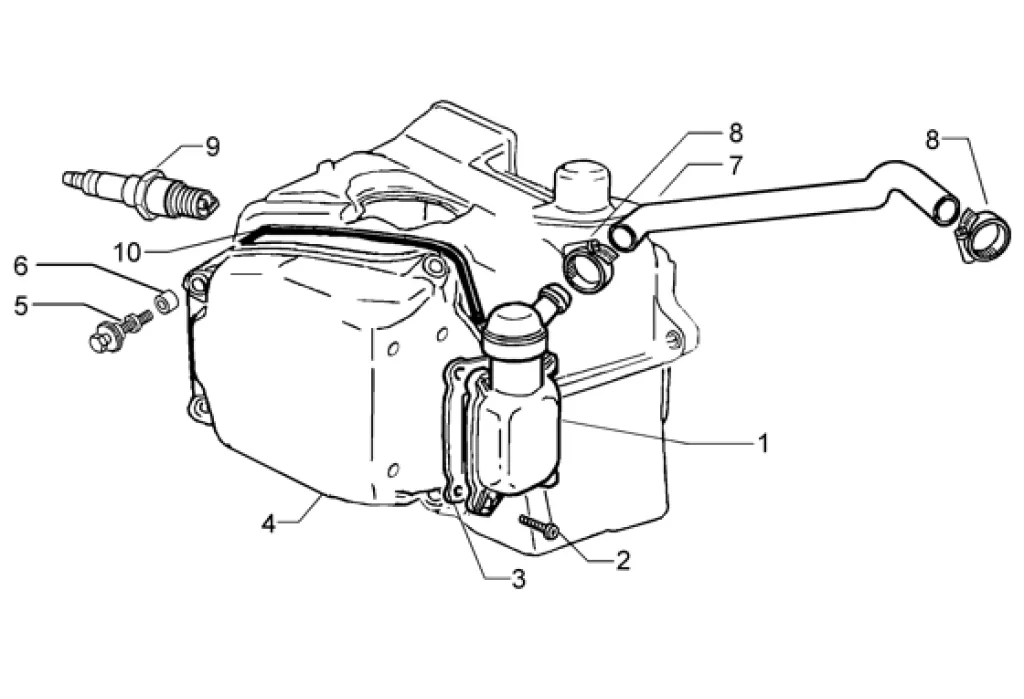 9
8
7
8
10
6
5
1
4
2
3