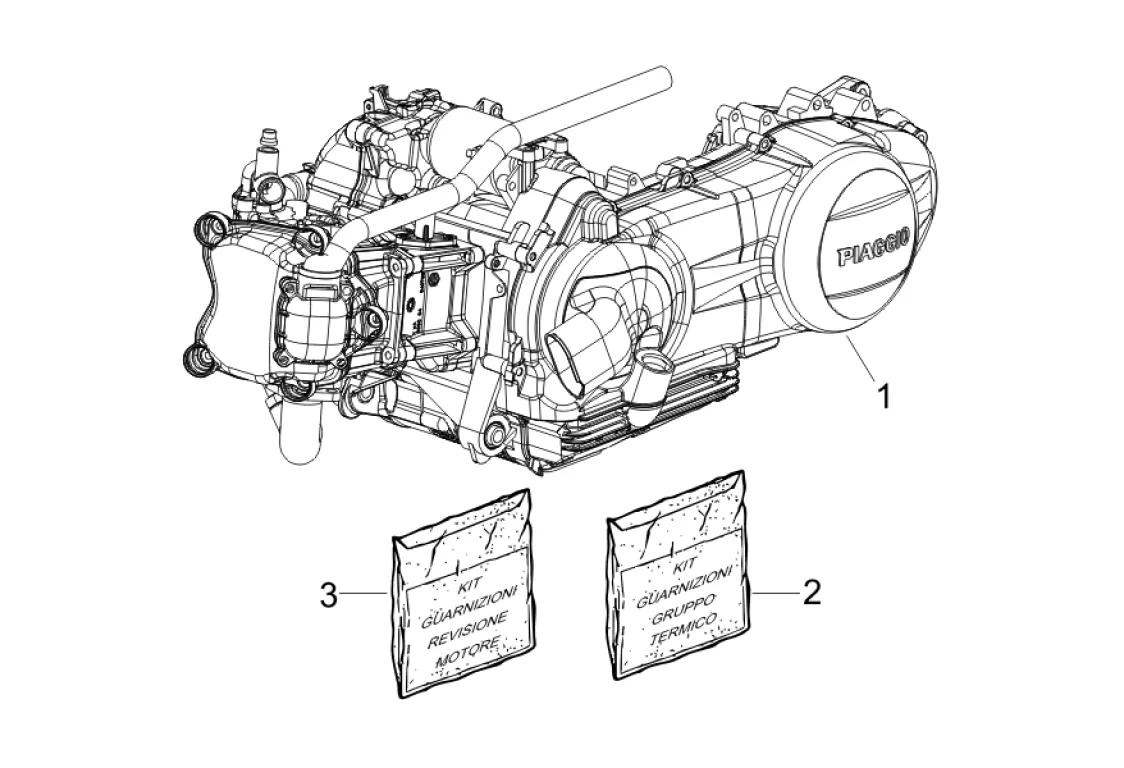 PIAGGIO

1

3

KIT GUARNIZIONI REVISIONE MOTORE

KIT GUARNIZIONI GRUPPO TERMICO

2