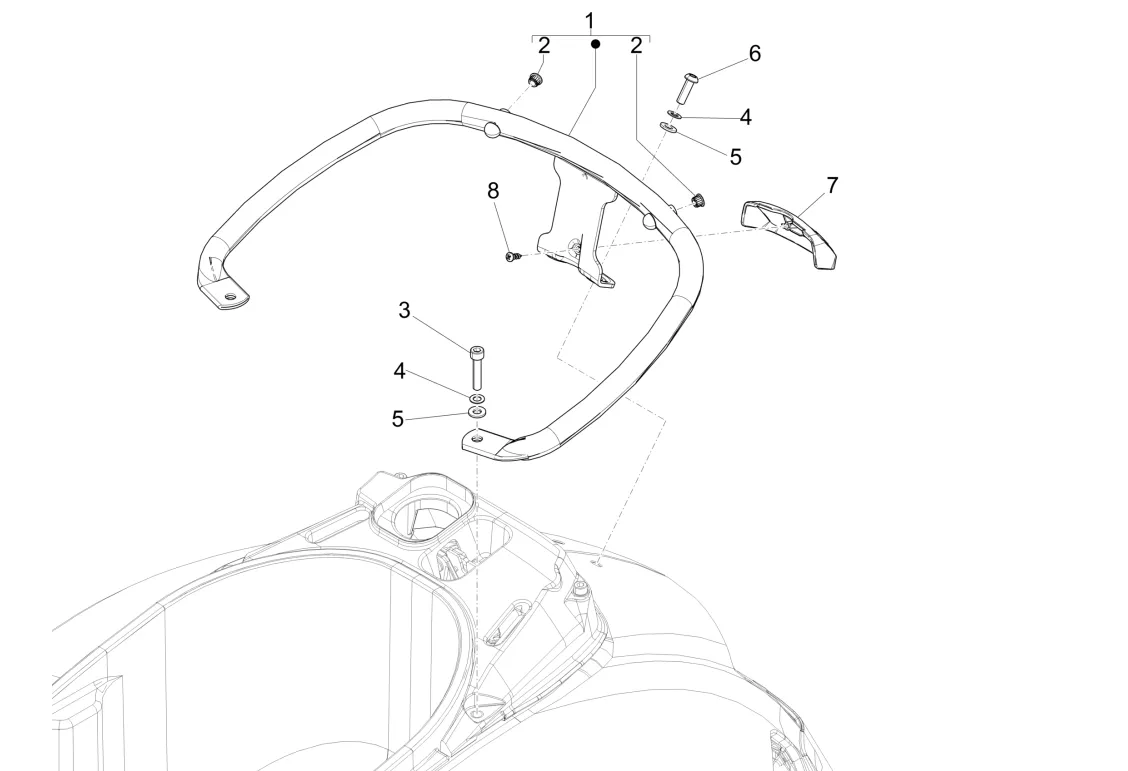 1
2
2
6
4
5
7
8
3
4
5