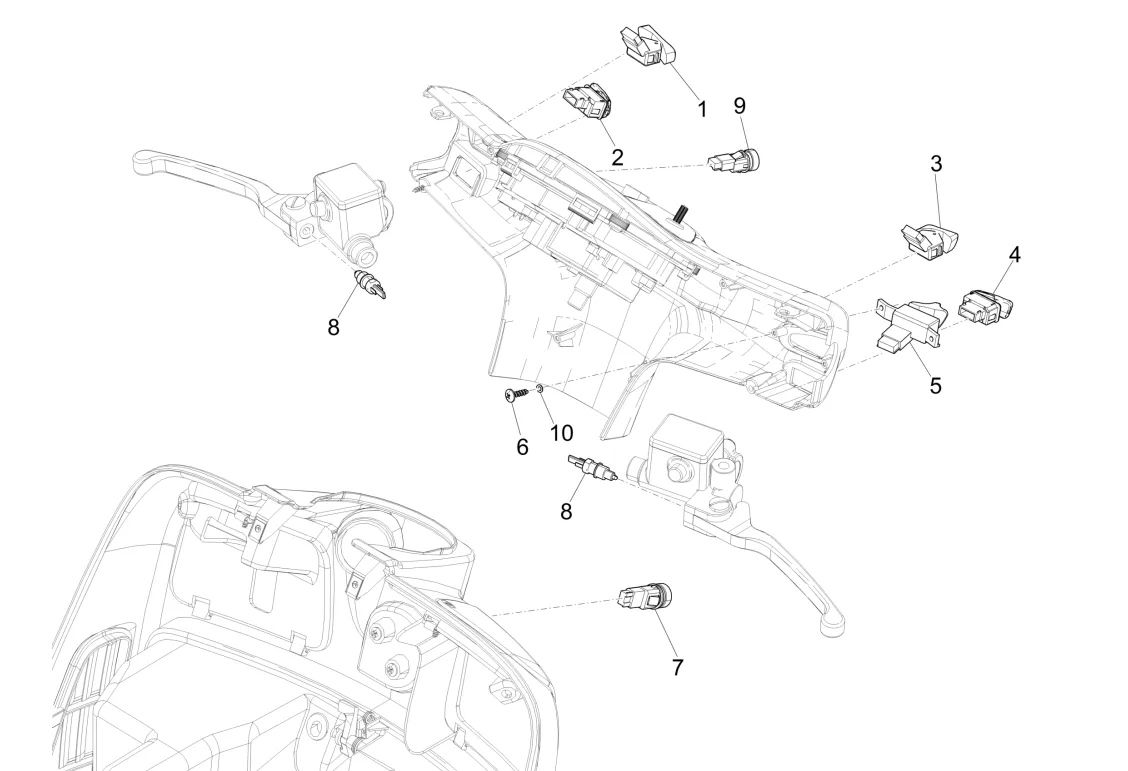 1
9
2
3
4
8
5
6
10
8
7