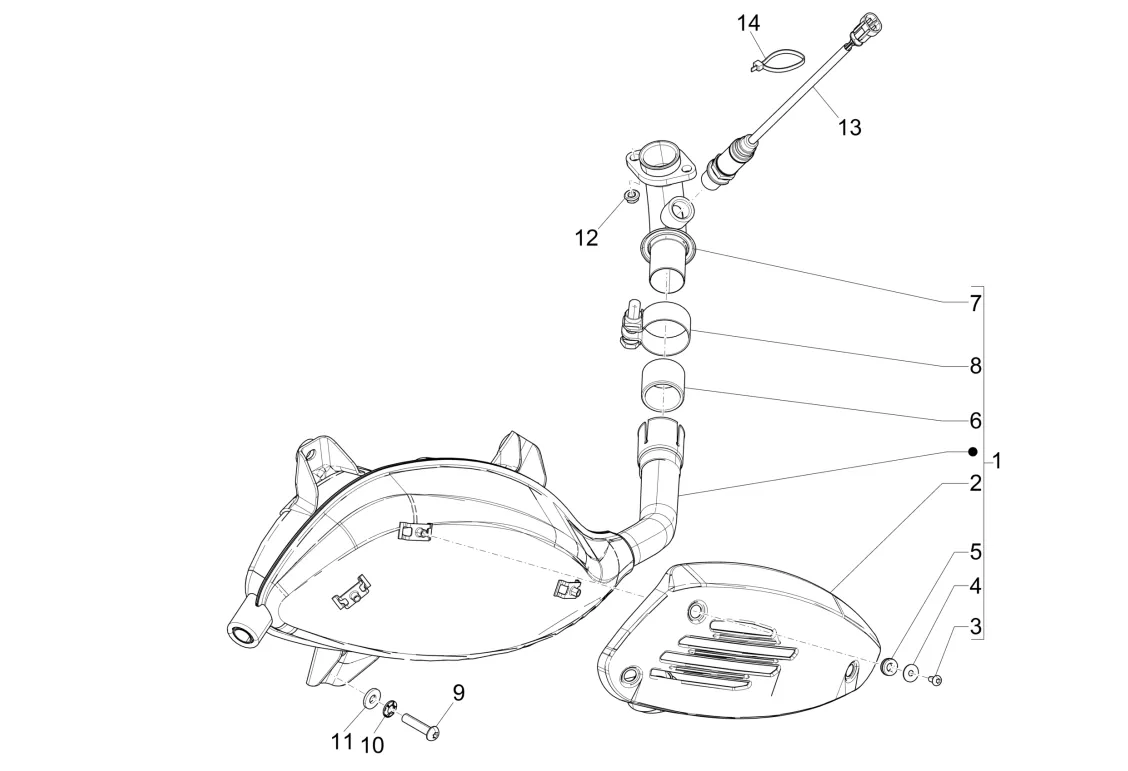 14
13
12
7
8
6
1
2
5
4
3
9
11
10