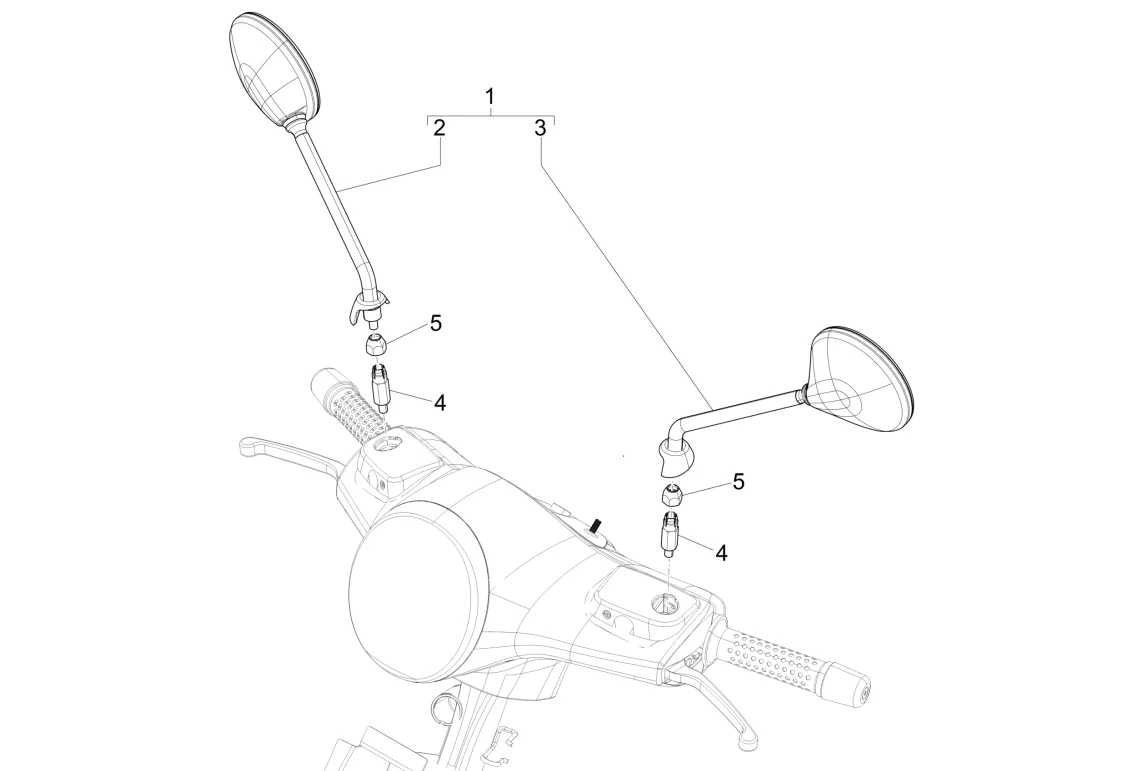 1
2
3
5
4
5
4