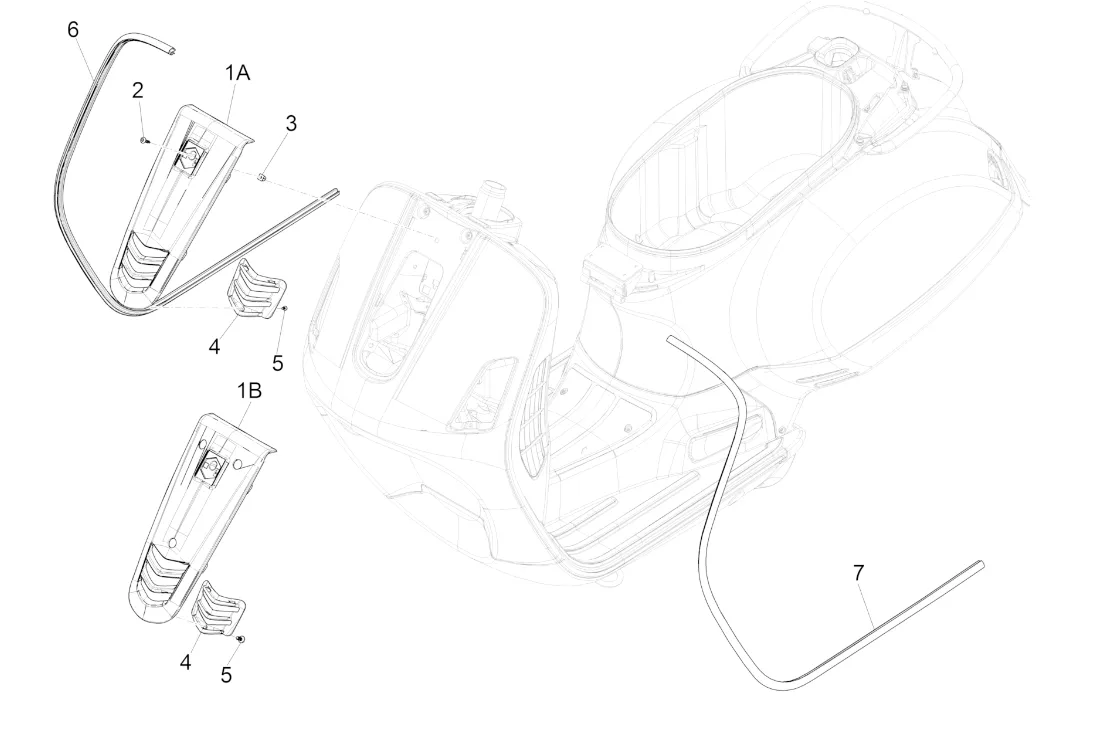 6
2
1A
3
4
5
1B
4
5
7