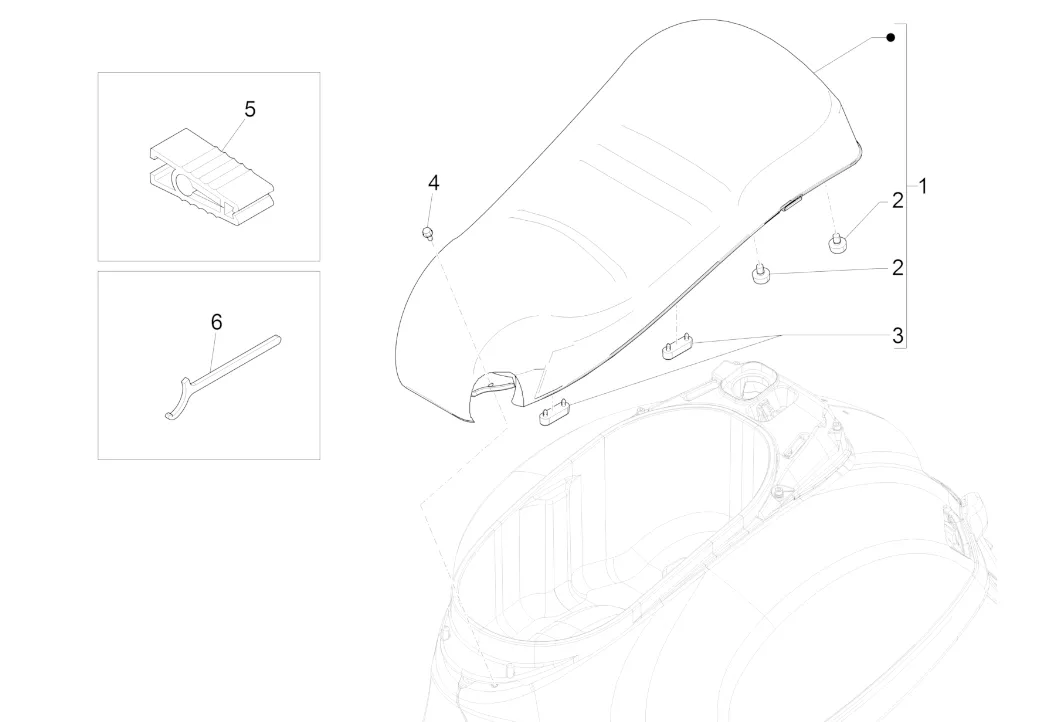 5
6
4
1
2
2
3